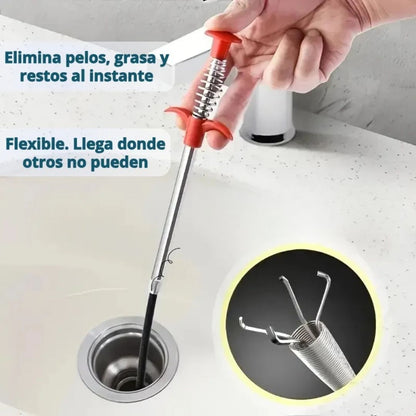 Elimina pelos, grasa y restos al instante

Flexible. Llega donde otros no pueden