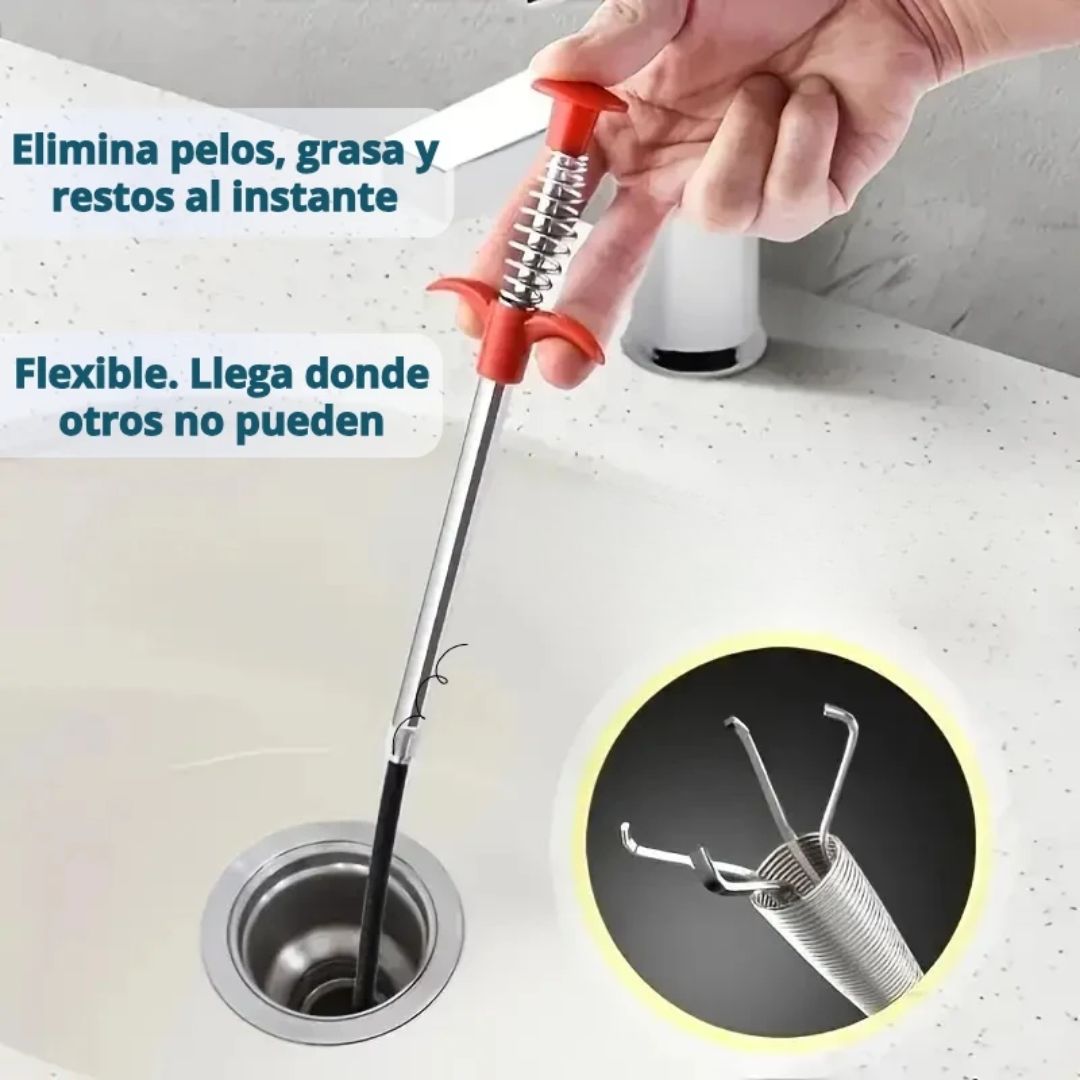 Elimina pelos, grasa y restos al instante

Flexible. Llega donde otros no pueden